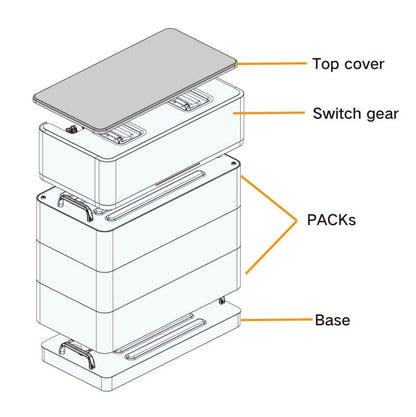 Top cover
Switch gear
PACKs
Base