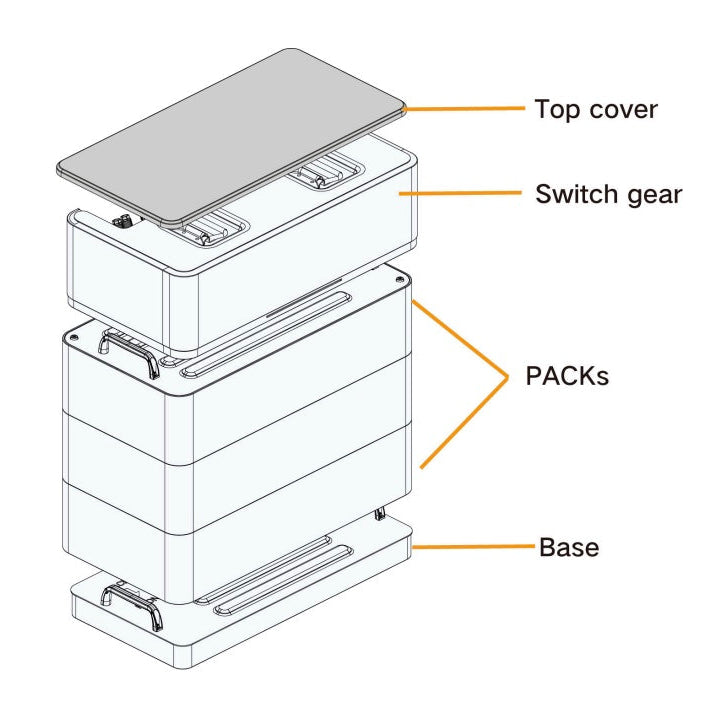 Top cover
Switch gear
PACKs
Base