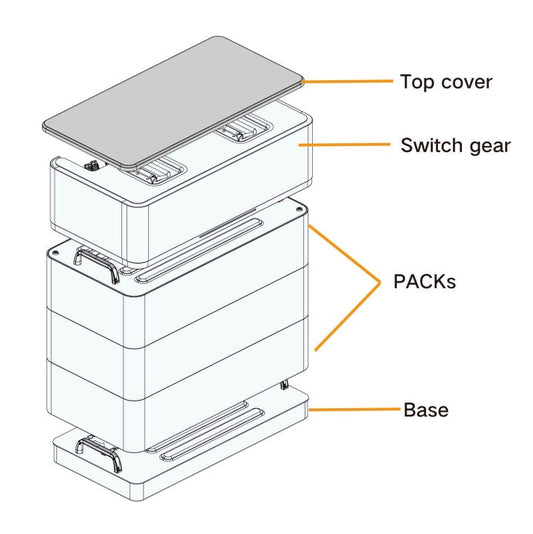 Top cover

Switch gear

PACKs

Base